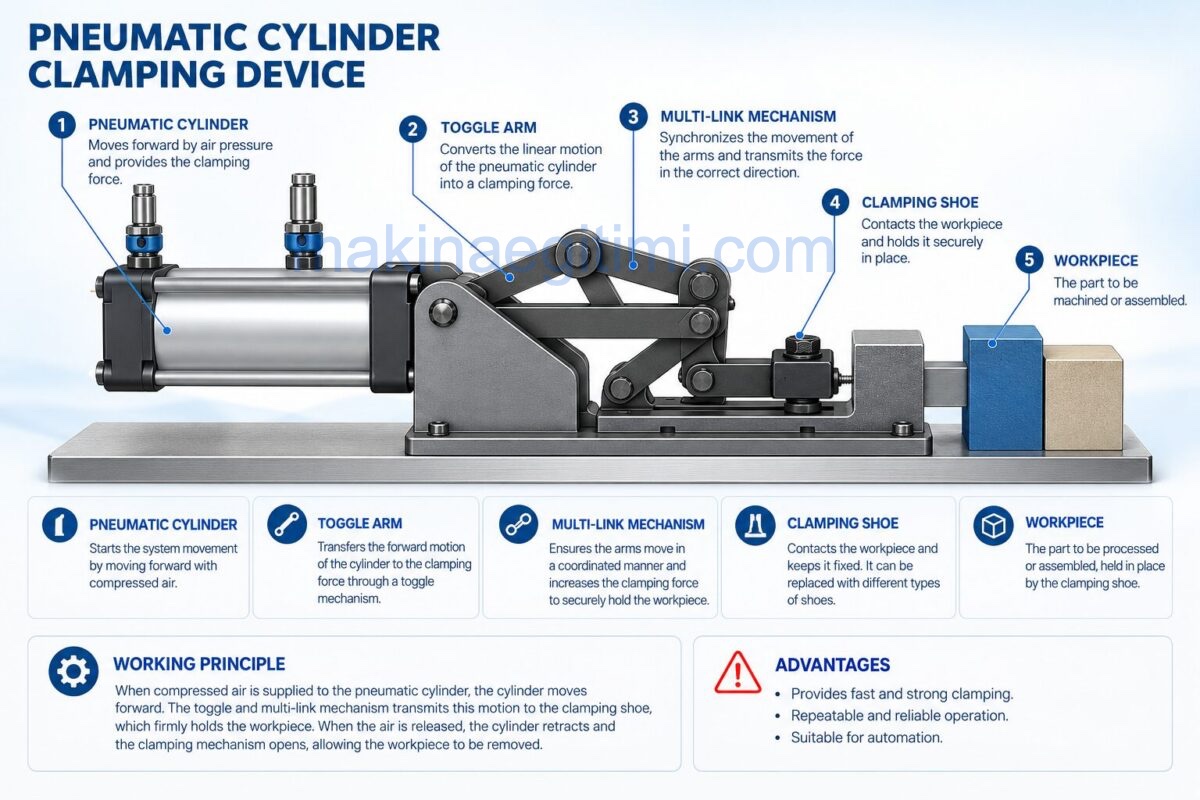 PNEUMATIC CYLINDER CLAMPING DEVICE

1 PNEUMATIC CYLINDER
Moves forward by air pressure and provides the clamping force.

2 TOGGLE ARM
Converts the linear motion of the pneumatic cylinder into a clamping force.

3 MULTI-LINK MECHANISM
Synchronizes the movement of the arms and transmits the force in the correct direction.

4 CLAMPING SHOE
Contacts the workpiece and holds it securely in place.

5 WORKPIECE
The part to be machined or assembled.

makinaegitimi.com

PNEUMATIC CYLINDER
Starts the system movement by moving forward with compressed air.

TOGGLE ARM
Transfers the forward motion of the cylinder to the clamping force through a toggle mechanism.

MULTI-LINK MECHANISM
Ensures the arms move in a coordinated manner and increases the clamping force to securely hold the workpiece.

CLAMPING SHOE
Contacts the workpiece and keeps it fixed. It can be replaced with different types of shoes.

WORKPIECE
The part to be processed or assembled, held in place by the clamping shoe.

WORKING PRINCIPLE
When compressed air is supplied to the pneumatic cylinder, the cylinder moves forward. The toggle and multi-link mechanism transmits this motion to the clamping shoe, which firmly holds the workpiece. When the air is released, the cylinder retracts and the clamping mechanism opens, allowing the workpiece to be removed.

ADVANTAGES
• Provides fast and strong clamping.
• Repeatable and reliable operation.
• Suitable for automation.