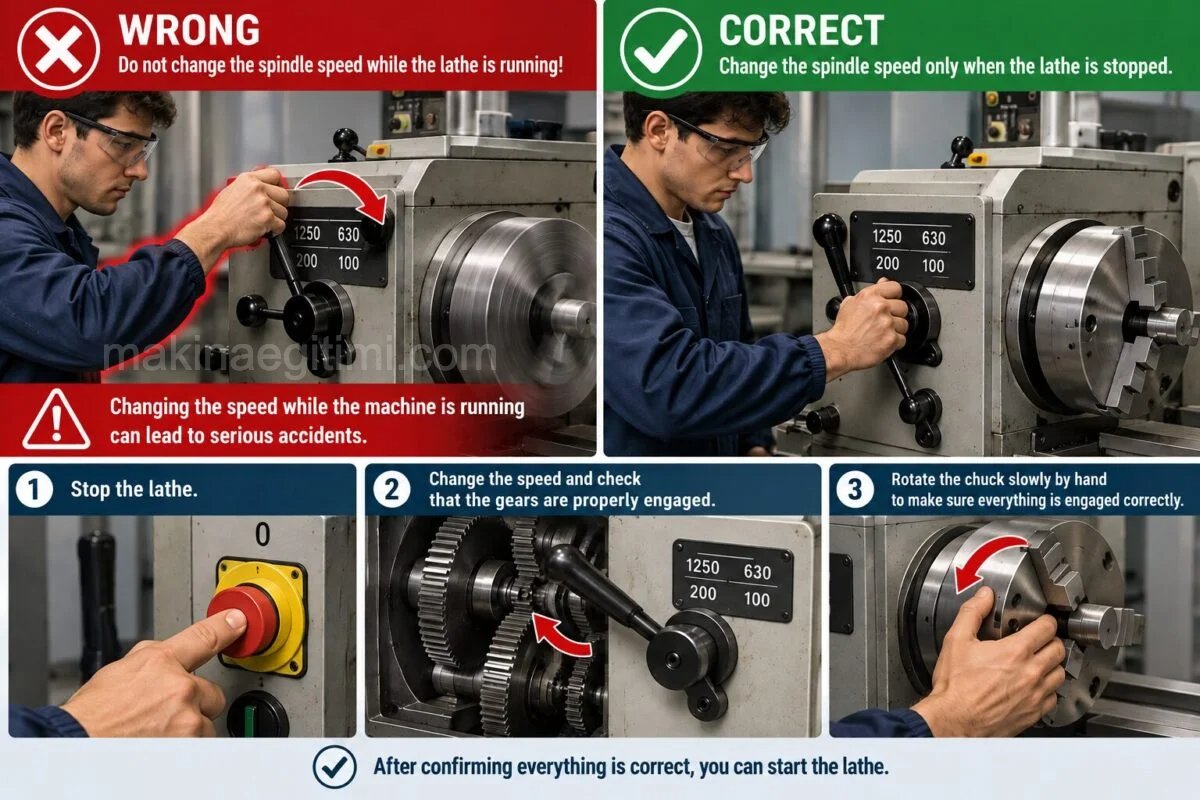 WRONG
Do not change the spindle speed while the lathe is running!

1250 630
200 100

makinaegitimi.com

Changing the speed while the machine is running can lead to serious accidents.

CORRECT
Change the spindle speed only when the lathe is stopped.

1250 630
200 100

1 Stop the lathe.

0

2 Change the speed and check that the gears are properly engaged.

1250 630
200 100

3 Rotate the chuck slowly by hand to make sure everything is engaged correctly.

After confirming everything is correct, you can start the lathe.