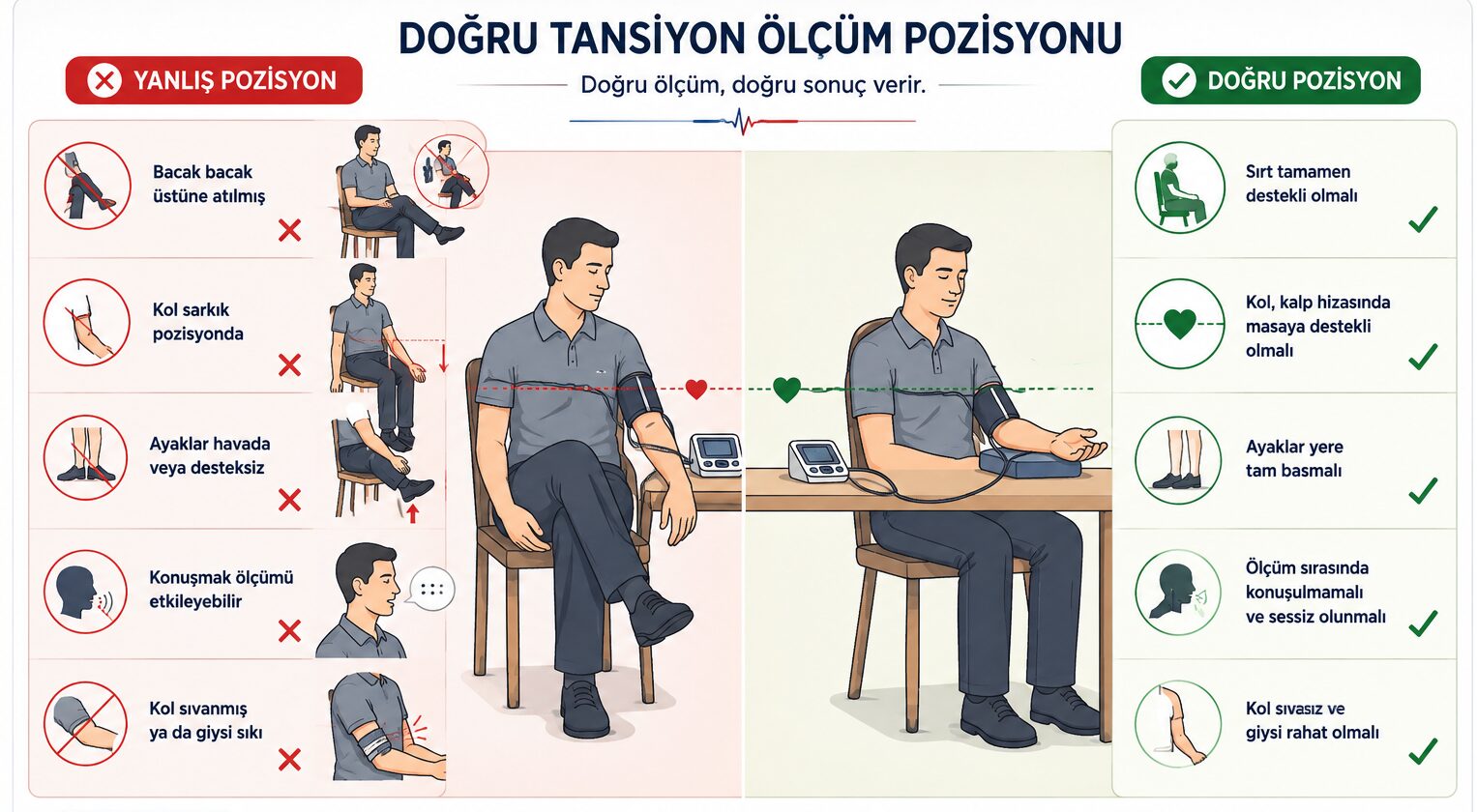 DOĞRU TANSİYON ÖLÇÜM POZİSYONU

Doğru ölçüm, doğru sonuç verir.

YANLIŞ POZİSYON

Bacak bacak üstüne atılmış

Kol sarkık pozisyonda

Ayaklar havada veya desteksiz

Konuşmak ölçümü etkileyebilir

Kol sıvanmış ya da giysi sıkı

DOĞRU POZİSYON

Sırt tamamen destekli olmalı

Kol, kalp hizasında masaya destekli olmalı

Ayaklar yere tam basmalı

Ölçüm sırasında konuşulmamalı ve sessiz olunmalı

Kol sıvasız ve giysi rahat olmalı